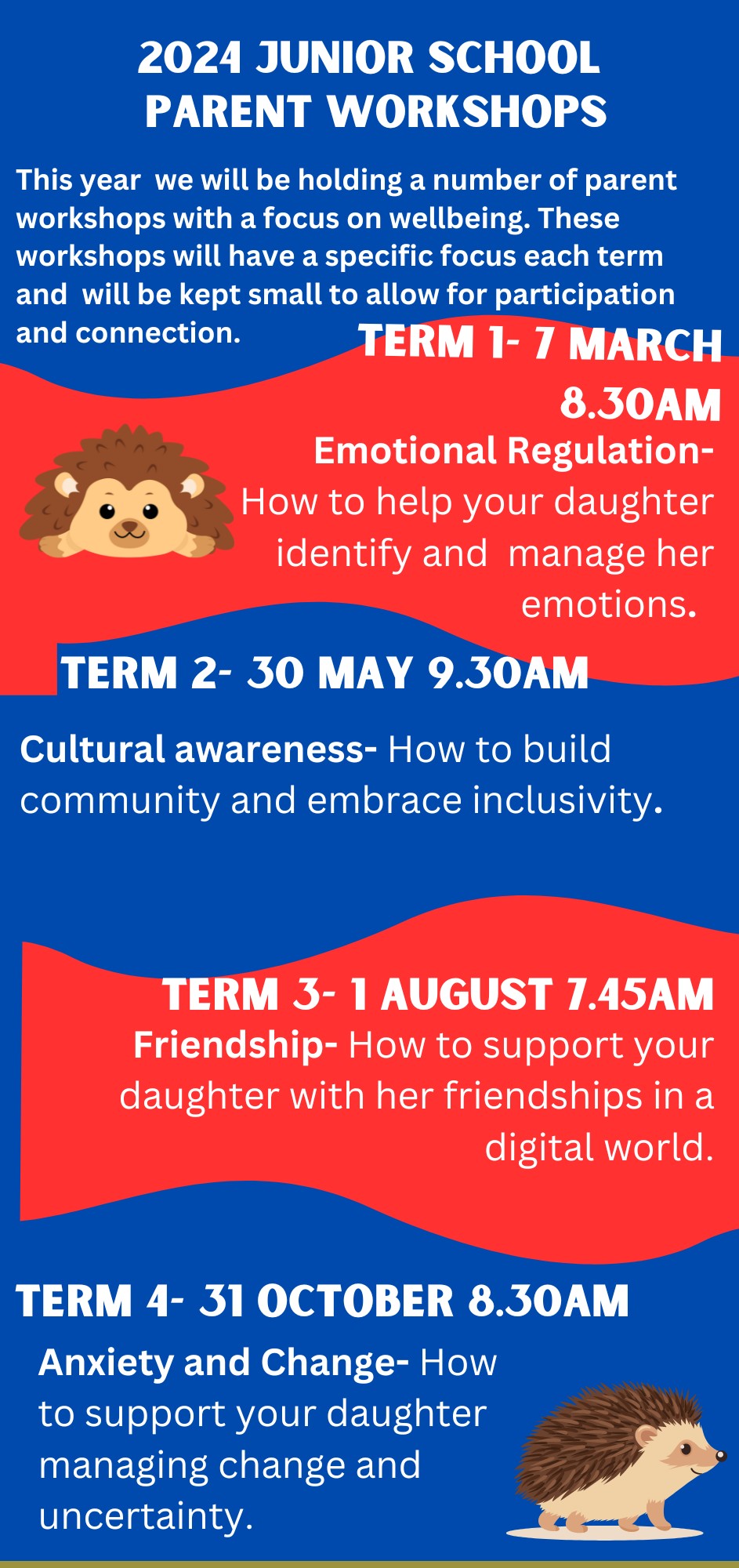 2024 JUNIOR SCHOOL PARENT WORKSHOPS

This year  we will be holding a number of parent workshops with a focus on wellbeing. These workshops will have a specific focus each term and  will be kept small to allow for participation and connection.

TERM 1- 7 MARCH 8.30AM

Emotional Regulation- How to help your daughter identify and  manage her emotions.

TERM 2- 30 MAY 9.30AM

Cultural awareness- How to build community and embrace inclusivity.

TERM 3- 1 AUGUST 7.45AM

Friendship- How to support your daughter with her friendships in a digital world.

TERM 4- 31 OCTOBER 8.30AM

Anxiety and Change- How to support your daughter managing change and uncertainty.