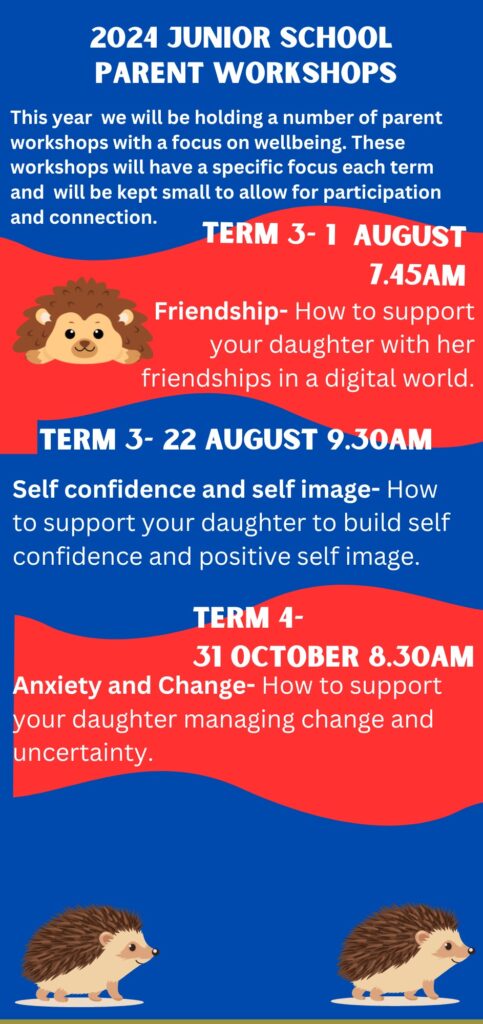 2024 JUNIOR SCHOOL PARENT WORKSHOPS

This year  we will be holding a number of parent workshops with a focus on wellbeing. These workshops will have a specific focus each term and  will be kept small to allow for participation and connection.

TERM 3- 1  AUGUST 7.45AM

Friendship- How to support your daughter with her friendships in a digital world.

TERM 3- 22 AUGUST 9.30AM

Self confidence and self image- How to support your daughter to build self confidence and positive self image.

TERM 4- 31 OCTOBER 8.30AM

Anxiety and Change- How to support your daughter managing change and uncertainty.