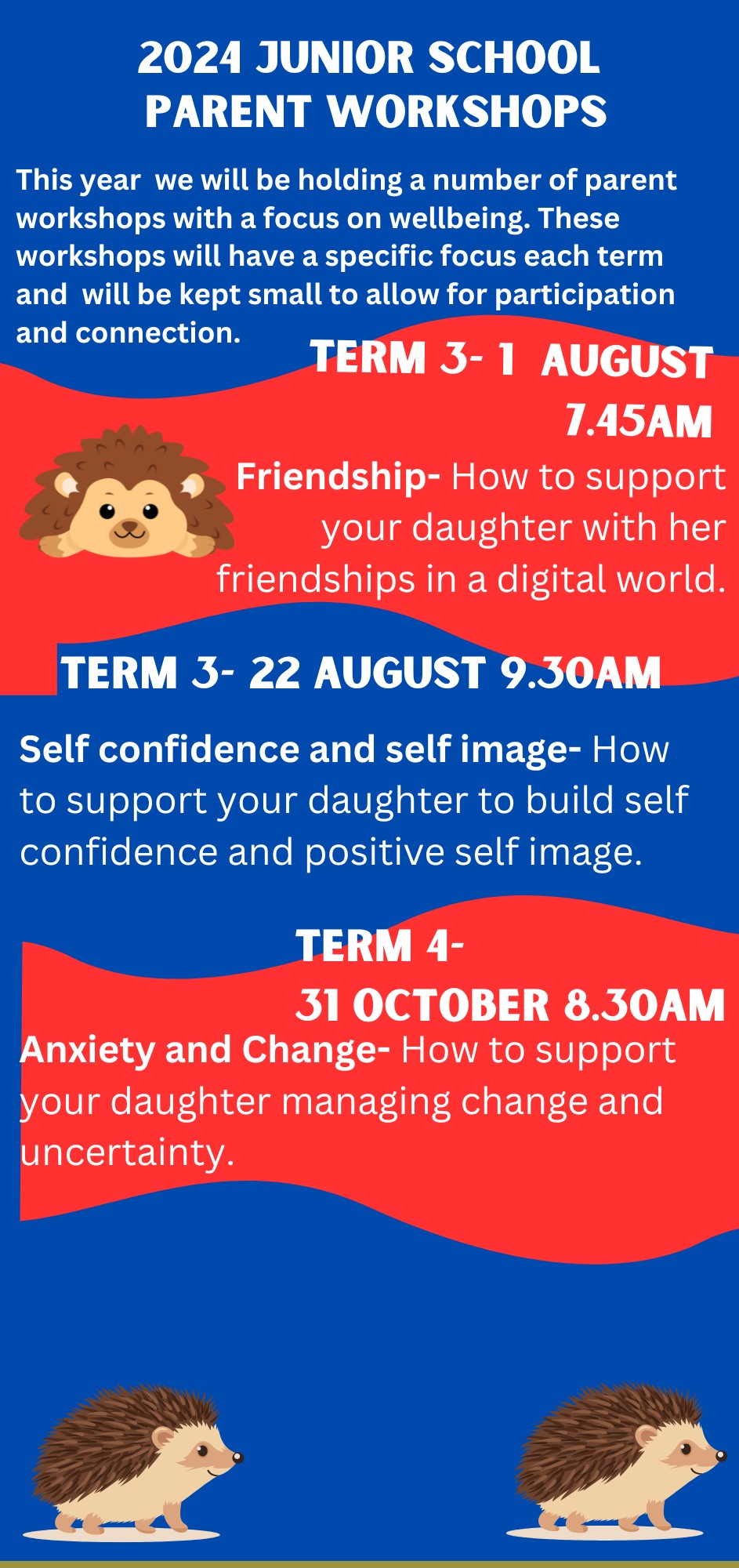 2024 JUNIOR SCHOOL PARENT WORKSHOPS

This year we will be holding a number of parent workshops with a focus on wellbeing. These workshops will have a specific focus each term and will be kept small to allow for participation and connection.

TERM 3- 1 AUGUST 7.45AM

Friendship- How to support your daughter with her friendships in a digital world.

TERM 3- 22 AUGUST 9.30AM

Self confidence and self image- How to support your daughter to build self confidence and positive self image.

TERM 4- 31 OCTOBER 8.30AM

Anxiety and Change- How to support your daughter managing change and uncertainty.